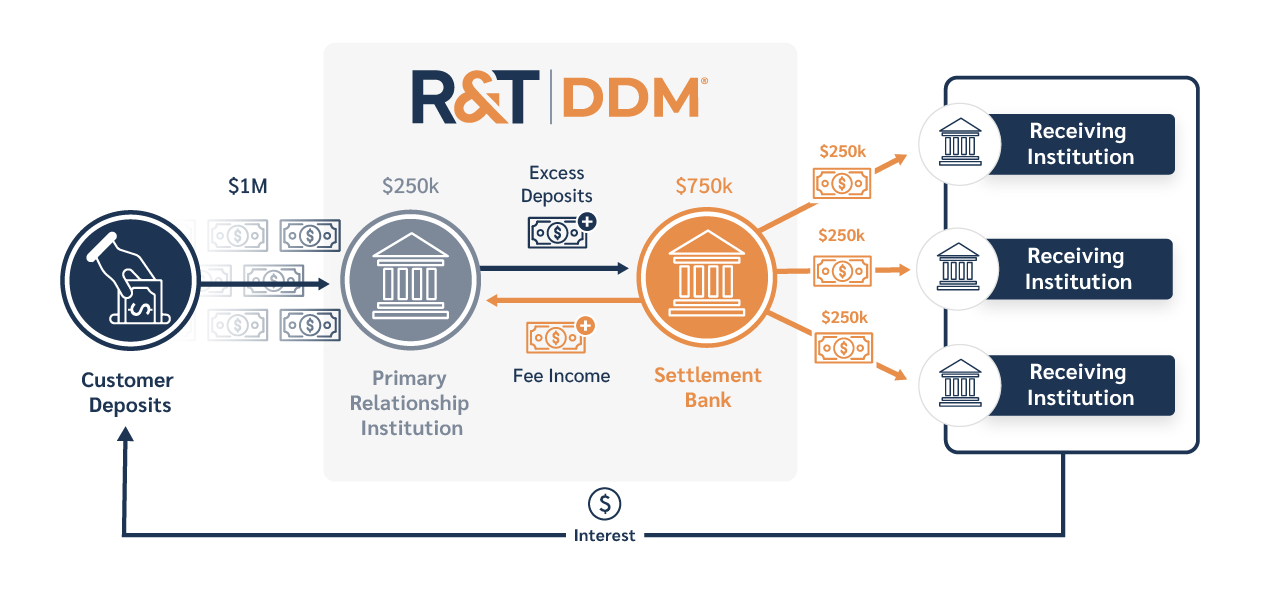 R&T | DDM®

$1M

Customer Deposits

$250k

Primary Relationship Institution

Excess Deposits

Fee Income

$750k

Settlement Bank

$250k

$250k

$250k

Receiving Institution

Receiving Institution

Receiving Institution

Interest